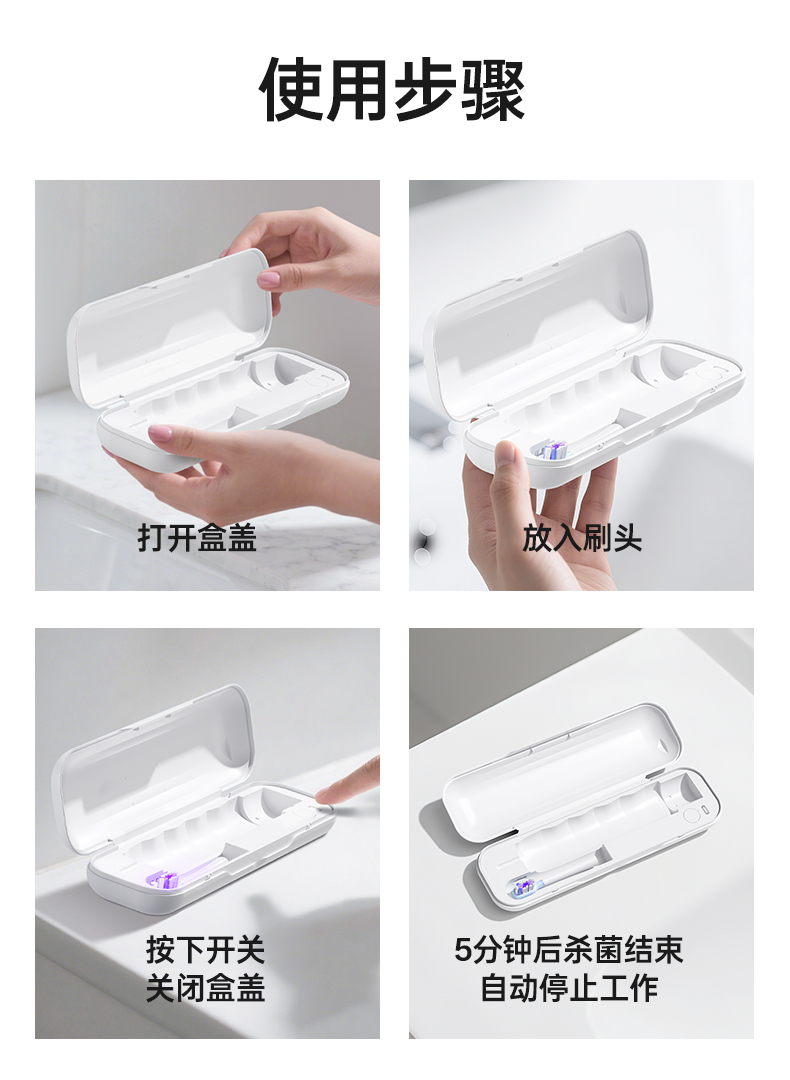 使用步骤

打开盒盖

放入刷头

按下开关
关闭盒盖

5分钟后杀菌结束
自动停止工作